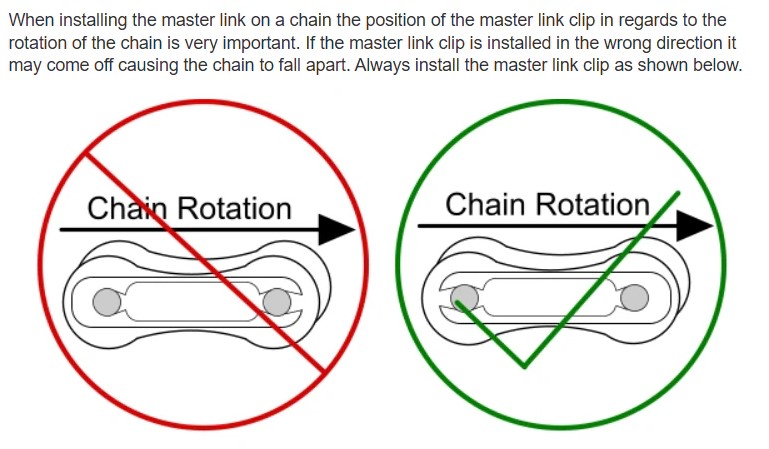 When installing the master link on a chain the position of the master link clip in regards to the rotation of the chain is very important. If the master link clip is installed in the wrong direction it may come off causing the chain to fall apart. Always install the master link clip as shown below.

Chain Rotation

Chain Rotation